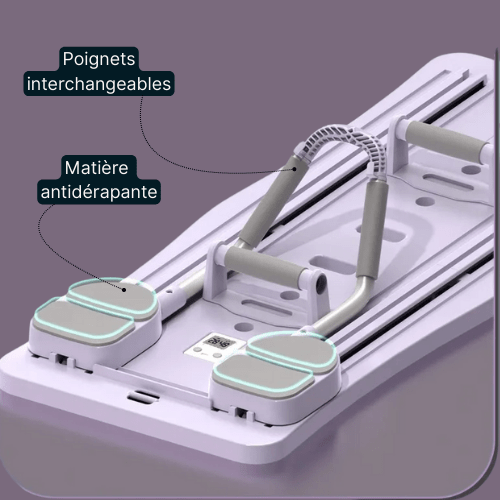 Poignets interchangeables

Matière antidérapante